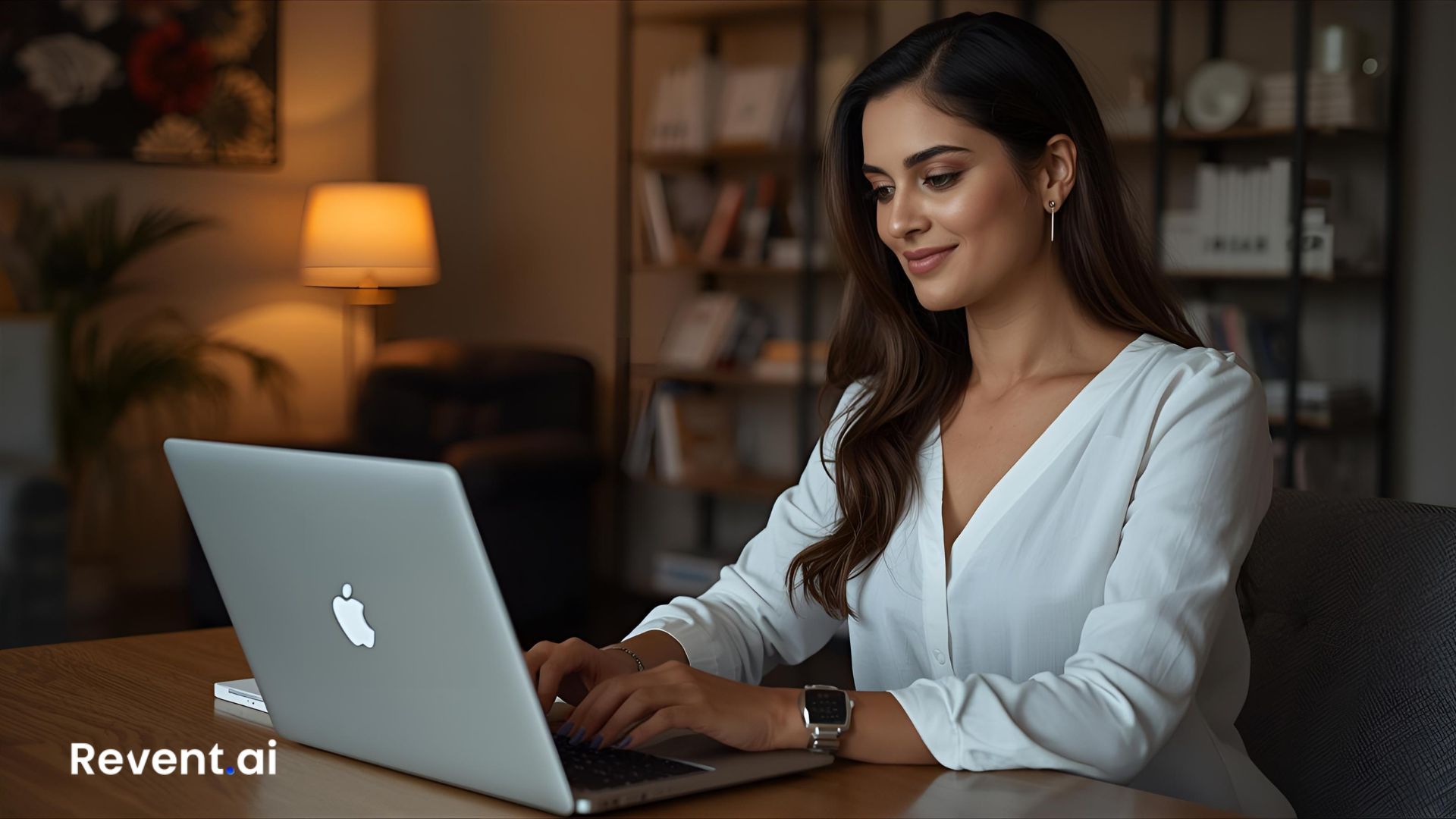 Revent.ai